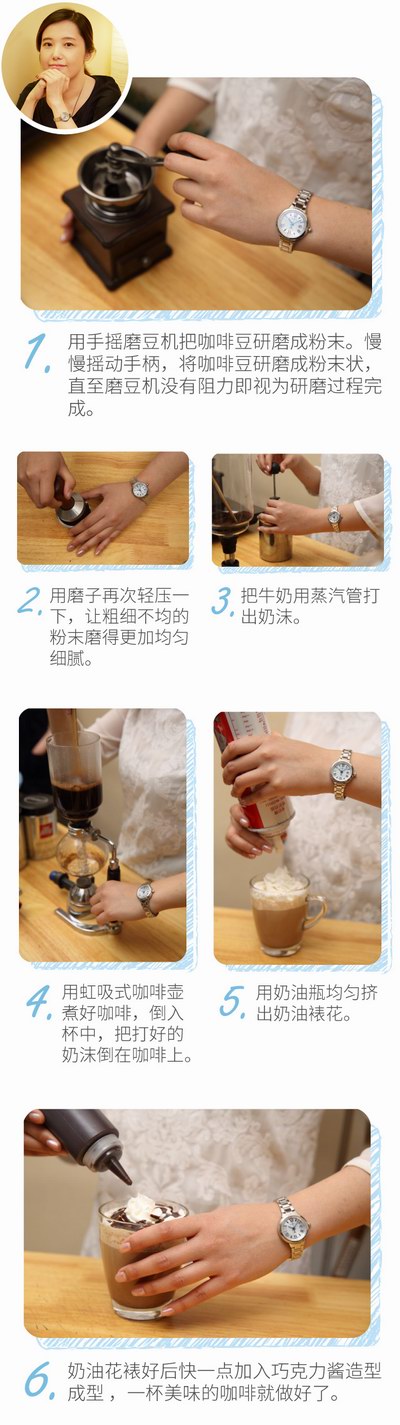 1. 用手摇磨豆机把咖啡豆研磨成粉末。慢慢摇动手柄，将咖啡豆研磨成粉末状，直至磨豆机没有阻力即视为研磨过程完成。

2. 用磨子再次轻压一下，让粗细不均的粉末磨得更加均匀细腻。

3. 把牛奶用蒸汽管打出奶沫。

4. 用虹吸式咖啡壶煮好咖啡，倒入杯中，把打好的奶沫倒在咖啡上。

5. 用奶油瓶均匀挤出奶油裱花。

6. 奶油花裱好后快一点加入巧克力酱造型成型，一杯美味的咖啡就做好了。